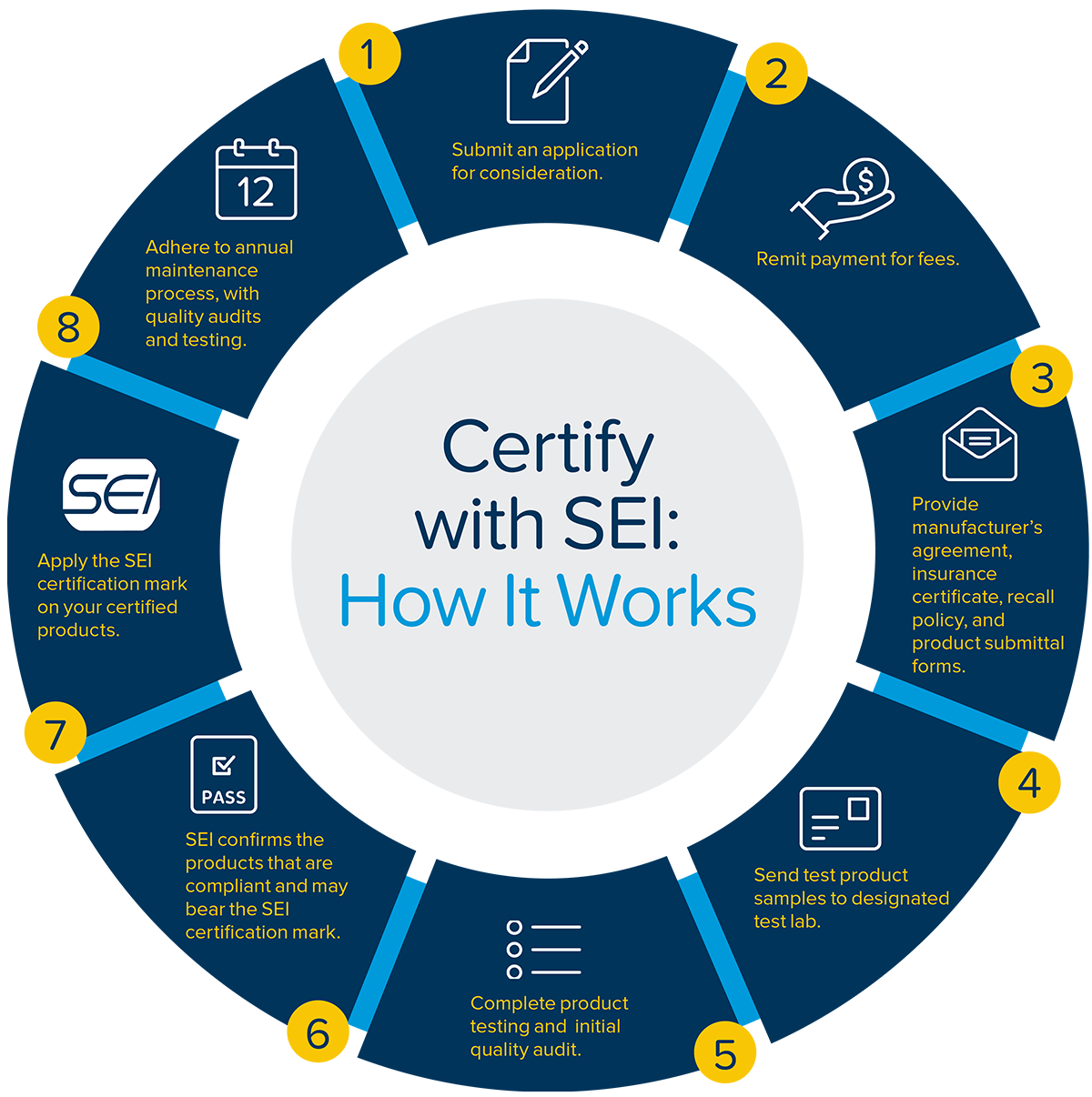 Certify with SEI: How It Works

1
Submit an application for consideration.

2
Remit payment for fees.

3
Provide manufacturer's agreement, insurance certificate, recall policy, and product submittal forms.

4
Send test product samples to designated test lab.

5
Complete product testing and initial quality audit.

6
PASS
SEI confirms the products that are compliant and may bear the SEI certification mark.

7
SEI
Apply the SEI certification mark on your certified products.

8
12
Adhere to annual maintenance process, with quality audits and testing.